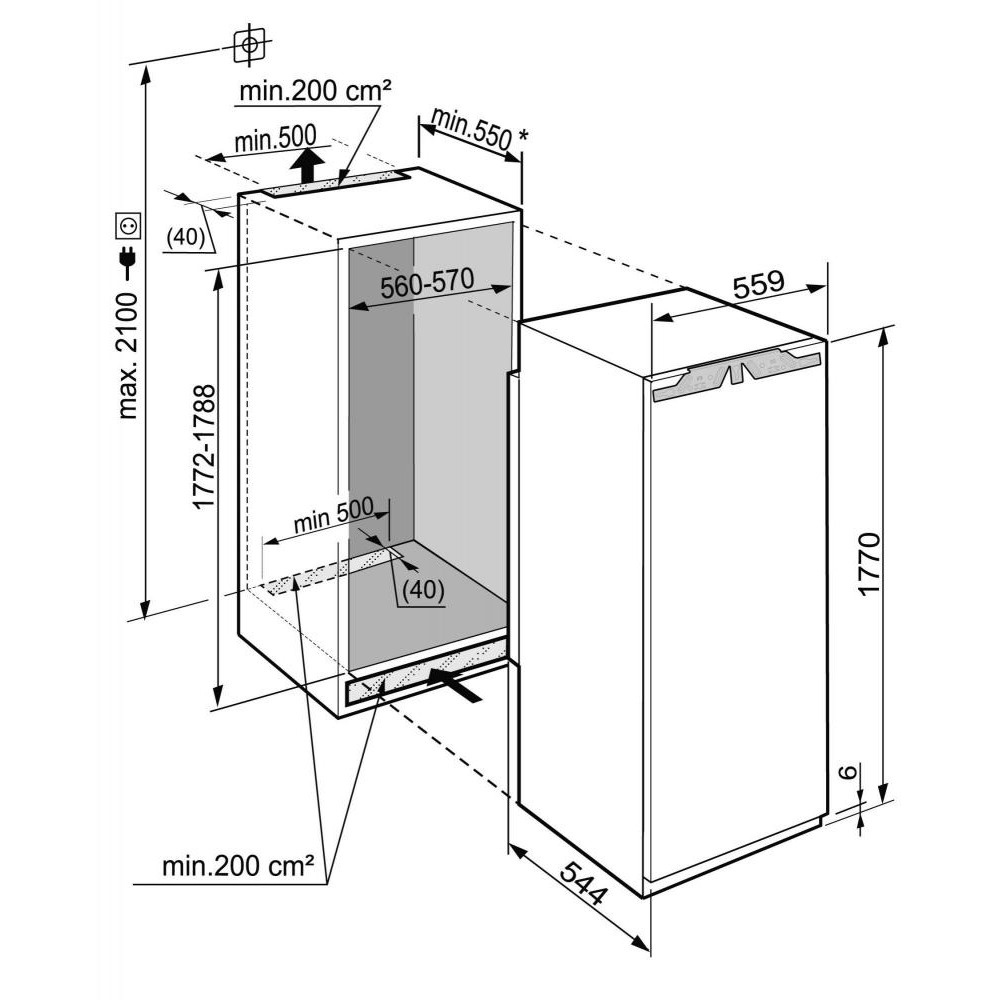 min.200 cm²
min.500
min.550 *
(40)
max. 2100
560-570
559
1772-1788
min 500
(40)
1770
6
min.200 cm²
544