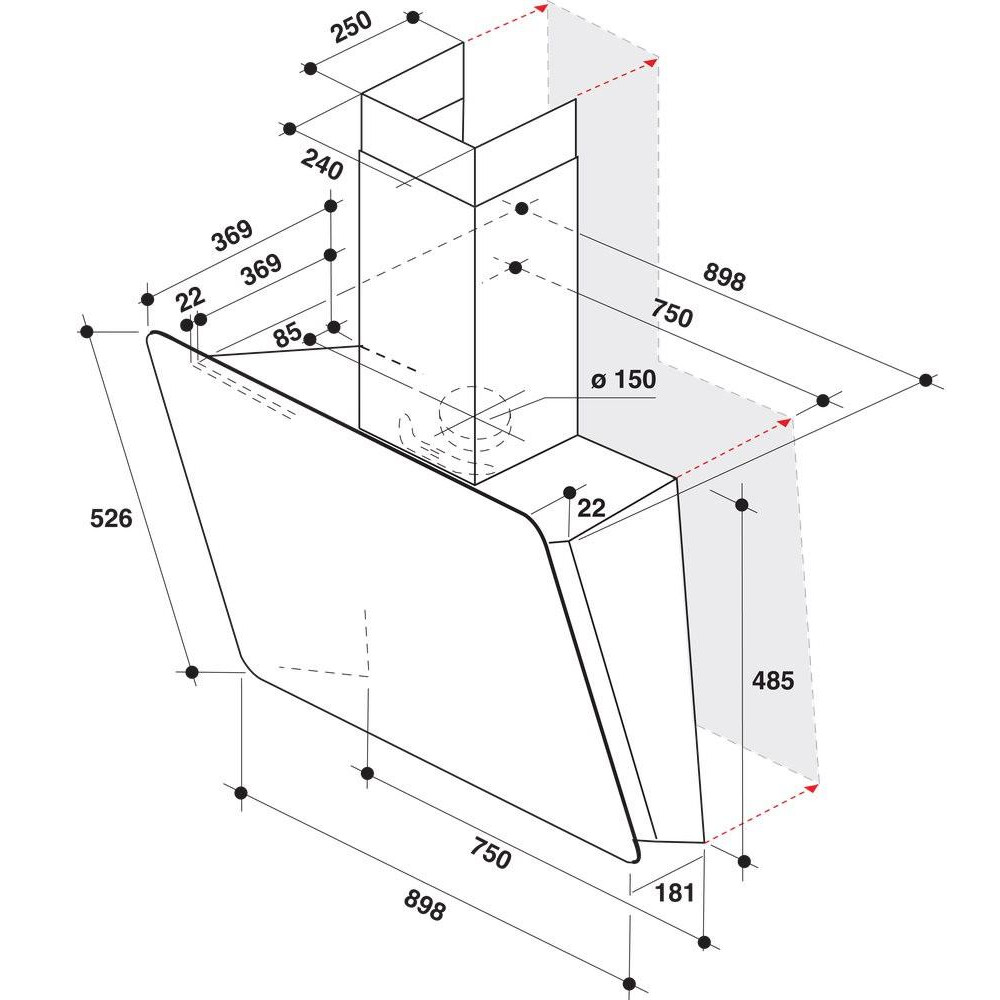 250
240
369
369
22
85
898
750
ø 150
22
526
485
750
898
181